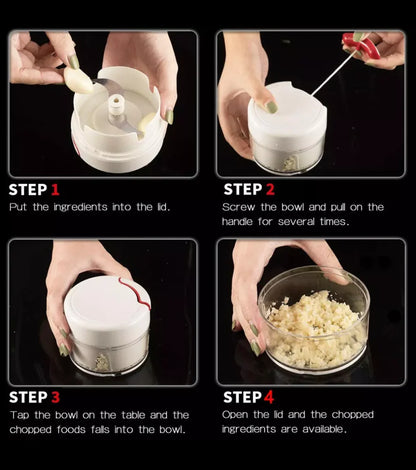 STEP 1
Put the ingredients into the lid.

STEP 2
Screw the bowl and pull on the handle for several times.

STEP 3
Tap the bowl on the table and the chopped foods falls into the bowl.

STEP 4
Open the lid and the chopped ingredients are available.